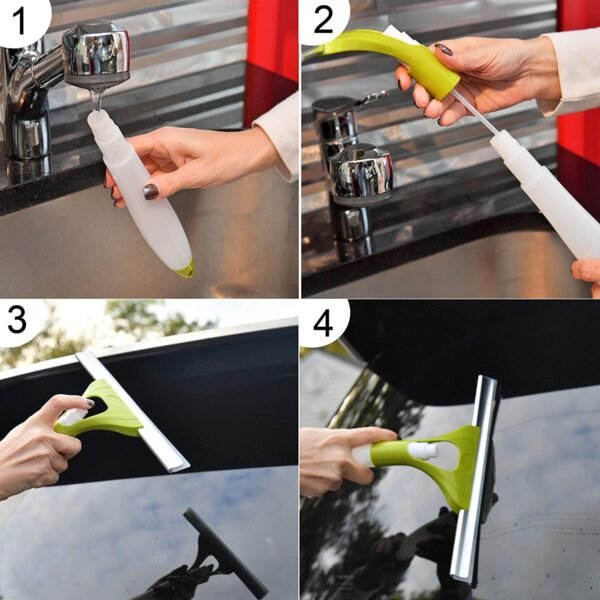 1
2
3
4